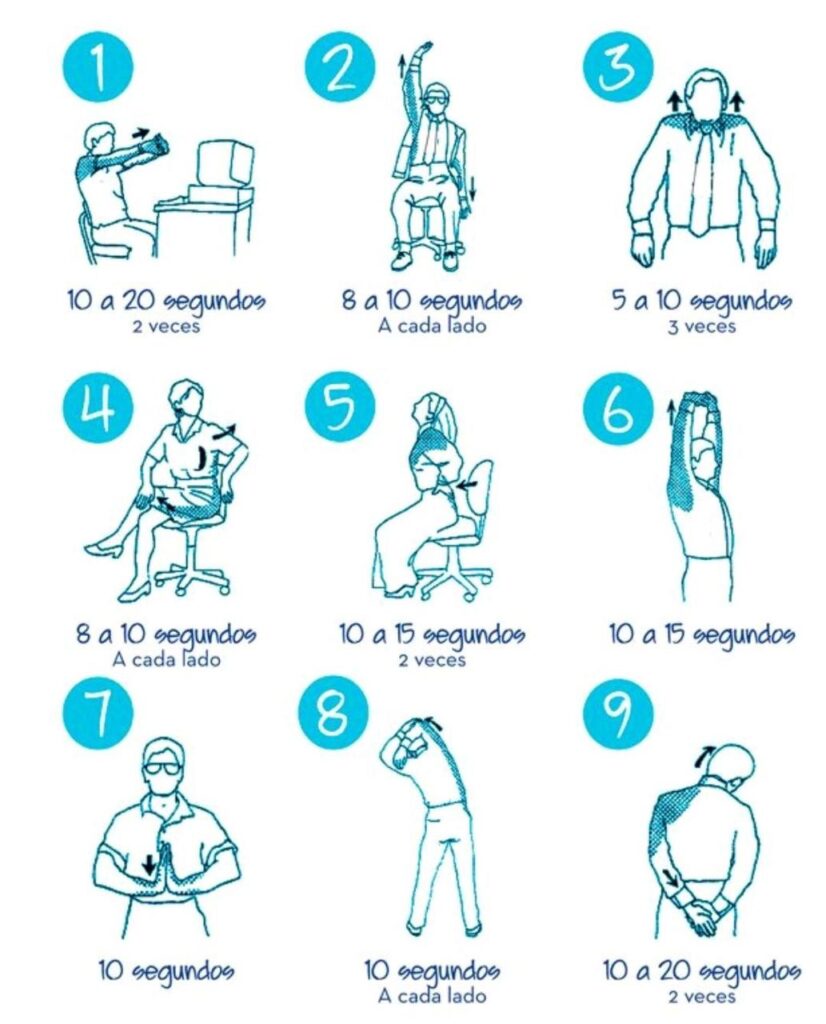 1

10 a 20 segundos
2 veces

2

8 a 10 segundos
A cada lado

3

5 a 10 segundos
3 veces

4

8 a 10 segundos
A cada lado

5

10 a 15 segundos
2 veces

6

10 a 15 segundos

7

10 segundos

8

10 segundos
A cada lado

9

10 a 20 segundos
2 veces